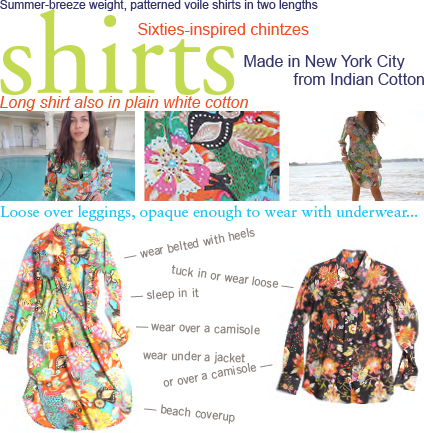 Summer-breeze weight, patterned voile shirts in two lengths

shirts

Sixties-inspired chintzes

Made in New York City from Indian Cotton

Long shirt also in plain white cotton

Loose over leggings, opaque enough to wear with underwear...

— wear belted with heels

tuck in or wear loose —

— sleep in it

— wear over a camisole

wear under a jacket or over a camisole —

— beach coverup