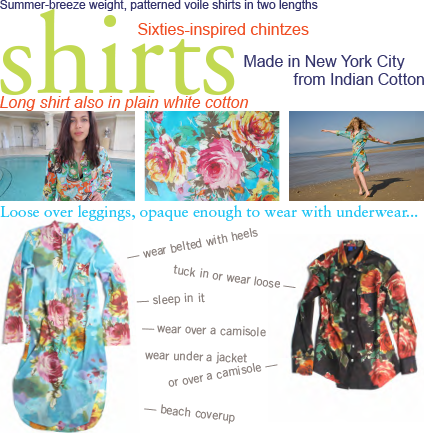 Summer-breeze weight, patterned voile shirts in two lengths

shirts

Sixties-inspired chintzes

Made in New York City
from Indian Cotton

Long shirt also in plain white cotton

Loose over leggings, opaque enough to wear with underwear...

— wear belted with heels

tuck in or wear loose —

— sleep in it

— wear over a camisole

wear under a jacket
or over a camisole —

— beach coverup