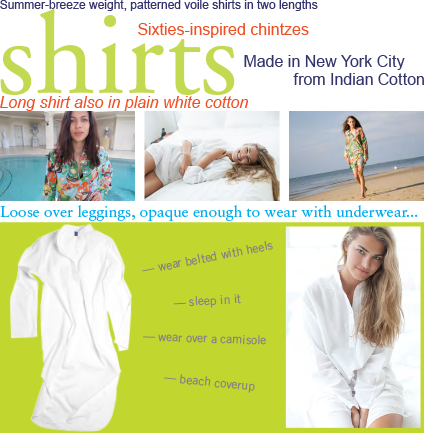 Summer-breeze weight, patterned voile shirts in two lengths

shirts

Sixties-inspired chintzes

Made in New York City from Indian Cotton

Long shirt also in plain white cotton

Loose over leggings, opaque enough to wear with underwear...

— wear belted with heels

— sleep in it

— wear over a camisole

— beach coverup